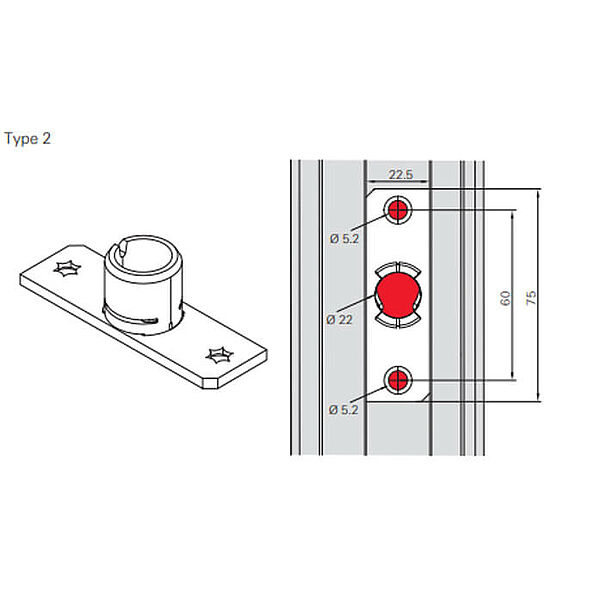 Type 2

22.5

Ø 5.2

Ø 22

60

75

Ø 5.2