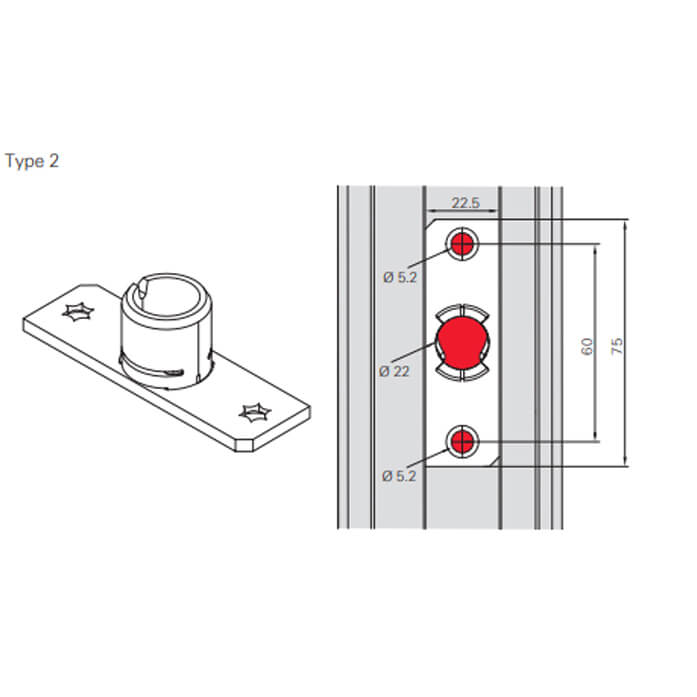 Type 2

22.5

Ø 5.2

Ø 22

60

75

Ø 5.2